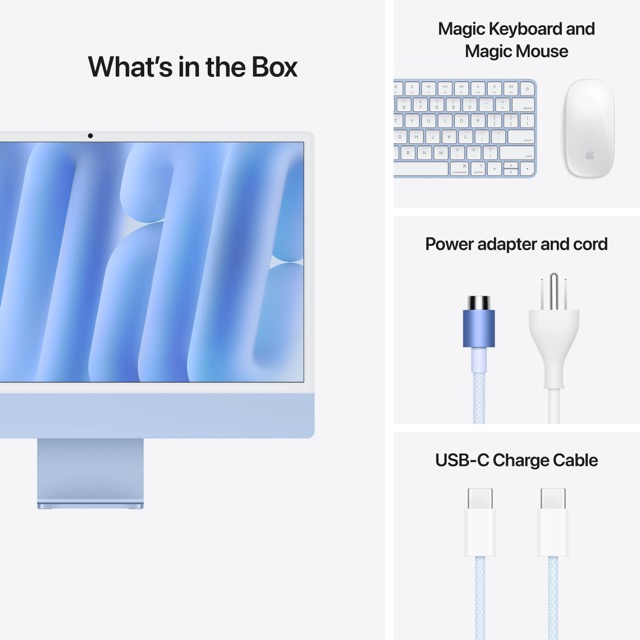 What's in the Box

Magic Keyboard and Magic Mouse

Power adapter and cord

USB-C Charge Cable